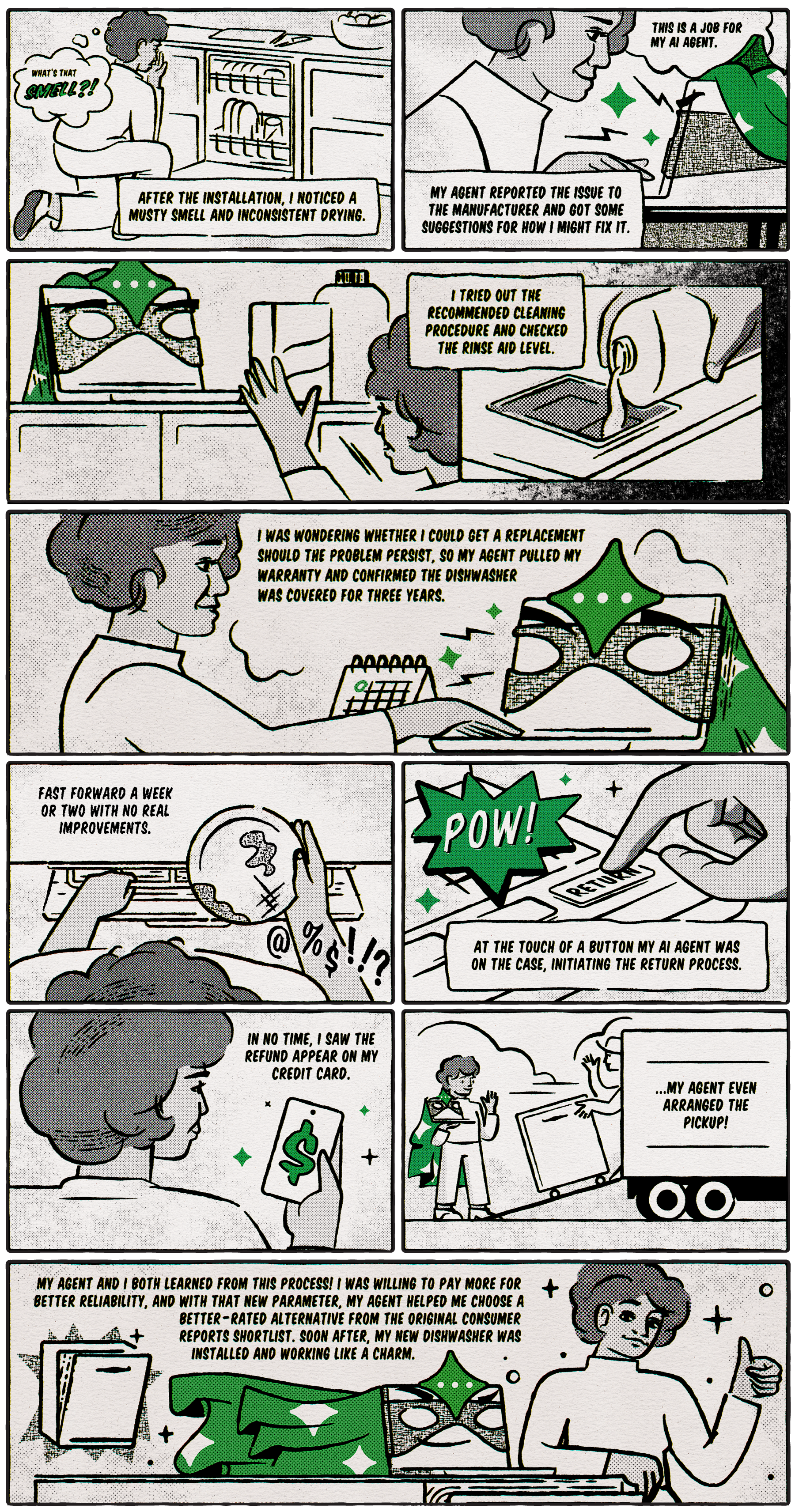 WHAT'S THAT SMELL?!

AFTER THE INSTALLATION, I NOTICED A MUSTY SMELL AND INCONSISTENT DRYING.

THIS IS A JOB FOR MY AI AGENT.

MY AGENT REPORTED THE ISSUE TO THE MANUFACTURER AND GOT SOME SUGGESTIONS FOR HOW I MIGHT FIX IT.

I TRIED OUT THE RECOMMENDED CLEANING PROCEDURE AND CHECKED THE RINSE AID LEVEL.

I WAS WONDERING WHETHER I COULD GET A REPLACEMENT SHOULD THE PROBLEM PERSIST, SO MY AGENT PULLED MY WARRANTY AND CONFIRMED THE DISHWASHER WAS COVERED FOR THREE YEARS.

FAST FORWARD A WEEK OR TWO WITH NO REAL IMPROVEMENTS.

@%$!!?

POW!

RETURN

AT THE TOUCH OF A BUTTON MY AI AGENT WAS ON THE CASE, INITIATING THE RETURN PROCESS.

IN NO TIME, I SAW THE REFUND APPEAR ON MY CREDIT CARD.

$

...MY AGENT EVEN ARRANGED THE PICKUP!

MY AGENT AND I BOTH LEARNED FROM THIS PROCESS! I WAS WILLING TO PAY MORE FOR BETTER RELIABILITY, AND WITH THAT NEW PARAMETER, MY AGENT HELPED ME CHOOSE A BETTER-RATED ALTERNATIVE FROM THE ORIGINAL CONSUMER REPORTS SHORTLIST. SOON AFTER, MY NEW DISHWASHER WAS INSTALLED AND WORKING LIKE A CHARM.